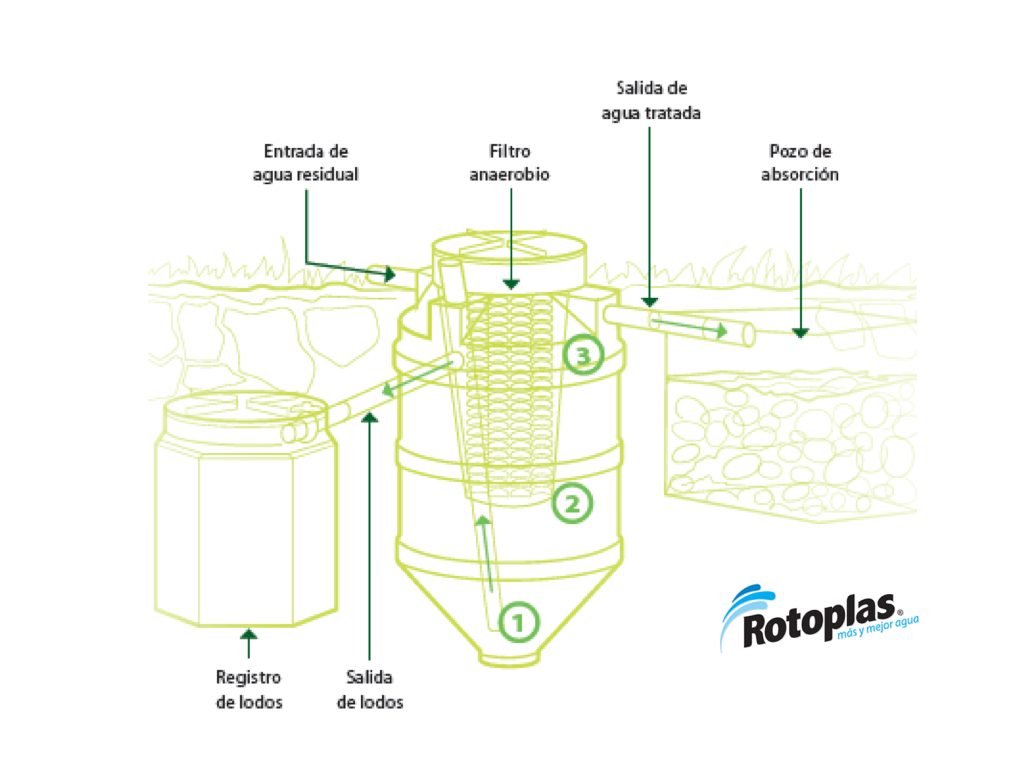 Salida de agua tratada

Entrada de agua residual

Filtro anaerobio

Pozo de absorción

3

2

1

Registro de lodos

Salida de lodos

Rotoplas®
más y mejor agua